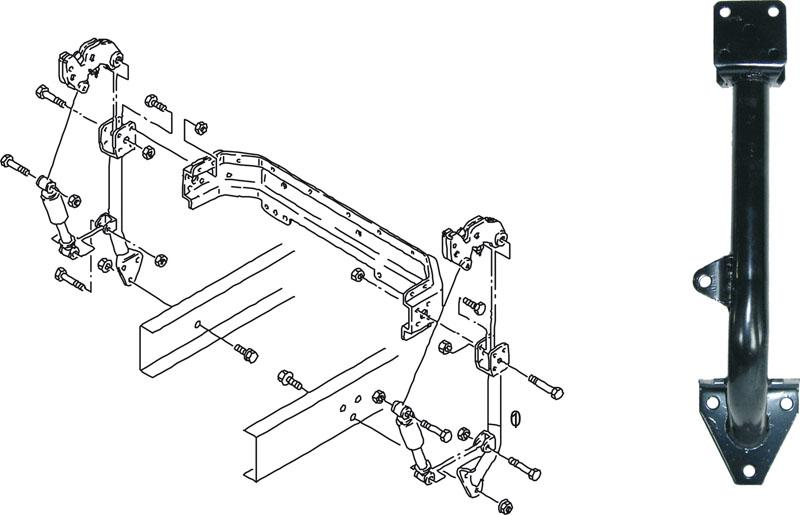 1